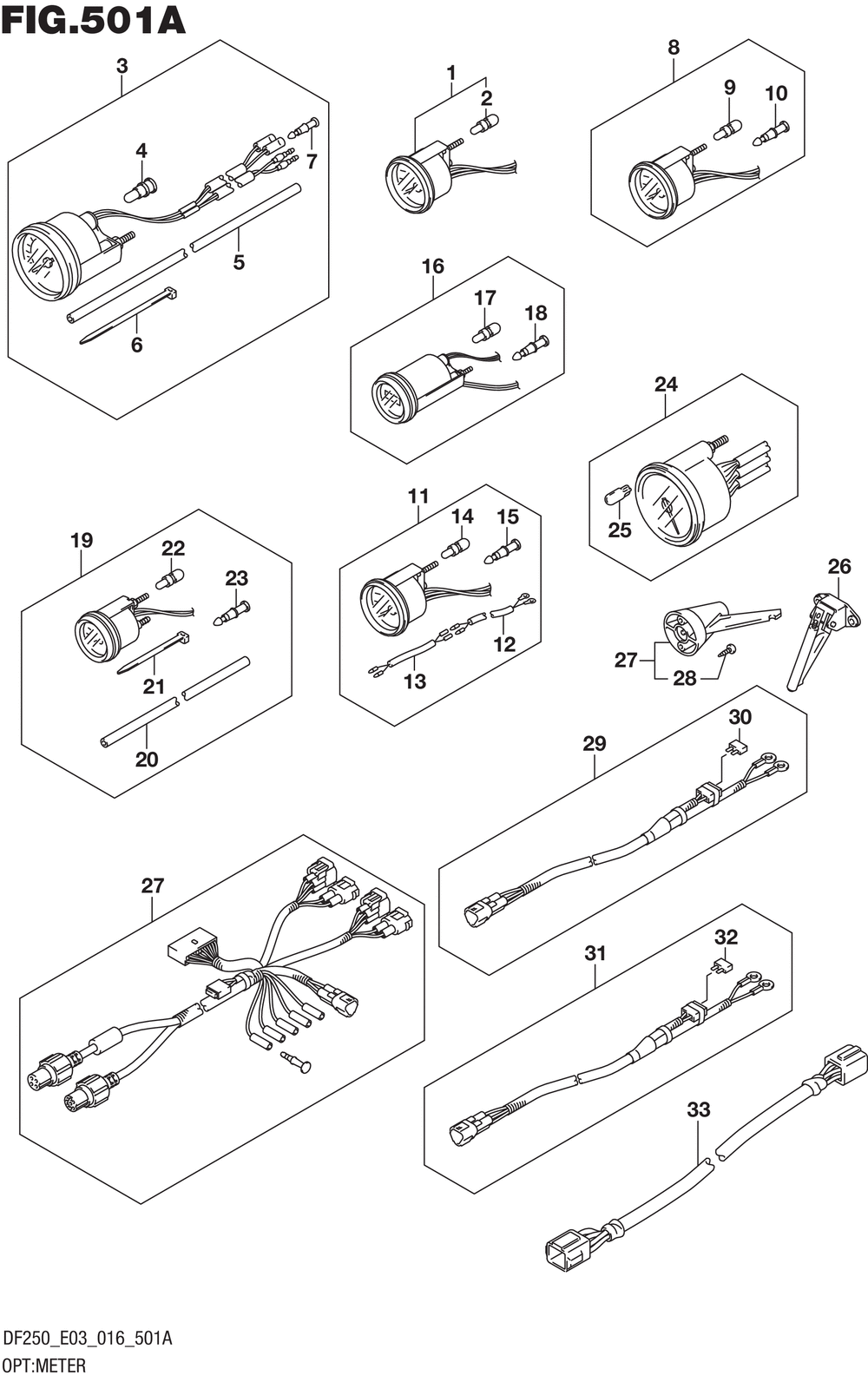 FIG.501A

3
4
7
5
6

1
2

8
9
10

16
17
18

24
25

19
22
23
21
20

11
14
15
12
13

26
27
28

29
30

27

31
32

33

DF250_E03_016_501A
OPT:METER